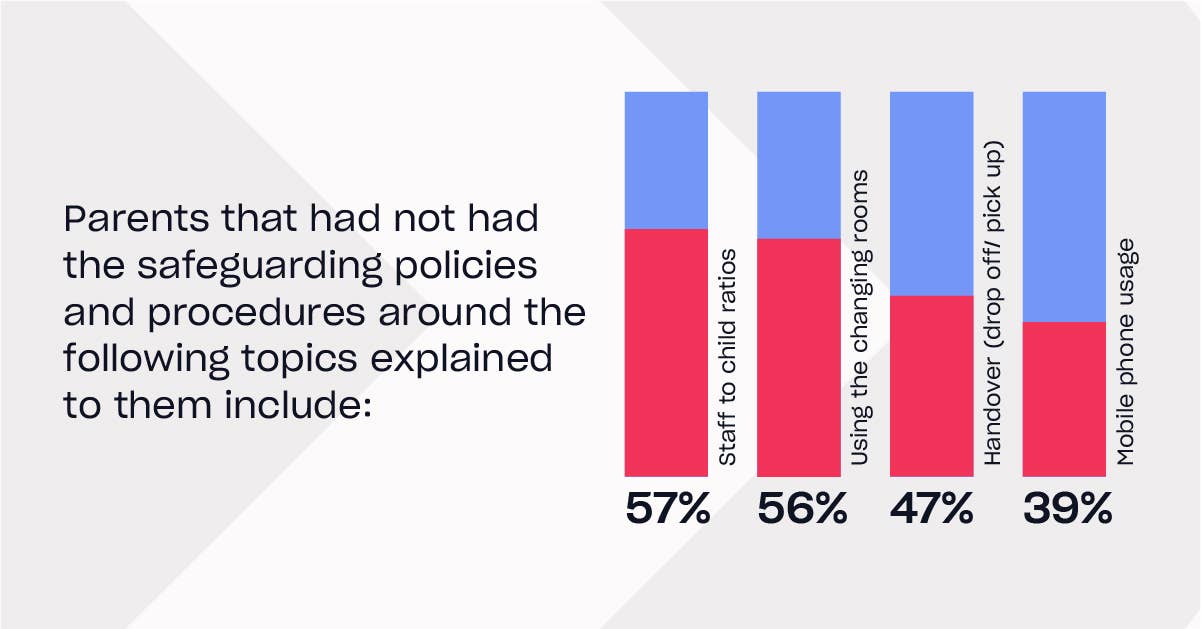 Parents that had not had the safeguarding policies and procedures around the following topics explained to them include:

Staff to child ratios
57%

Using the changing rooms
56%

Handover (drop off/ pick up)
47%

Mobile phone usage
39%